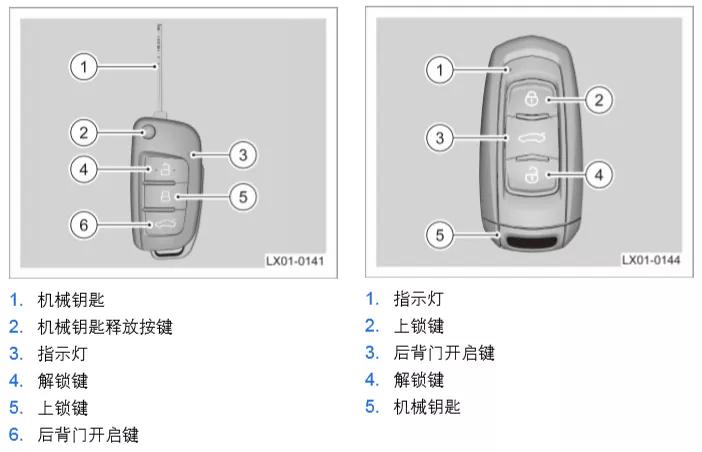 1
2
3
4
5
6
LX01-0141

1. 机械钥匙
2. 机械钥匙释放按键
3. 指示灯
4. 解锁键
5. 上锁键
6. 后背门开启键

1
2
3
4
5
LX01-0144

1. 指示灯
2. 上锁键
3. 后背门开启键
4. 解锁键
5. 机械钥匙